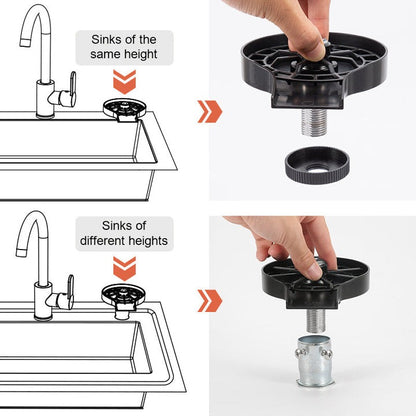 Sinks of the same height

Sinks of different heights